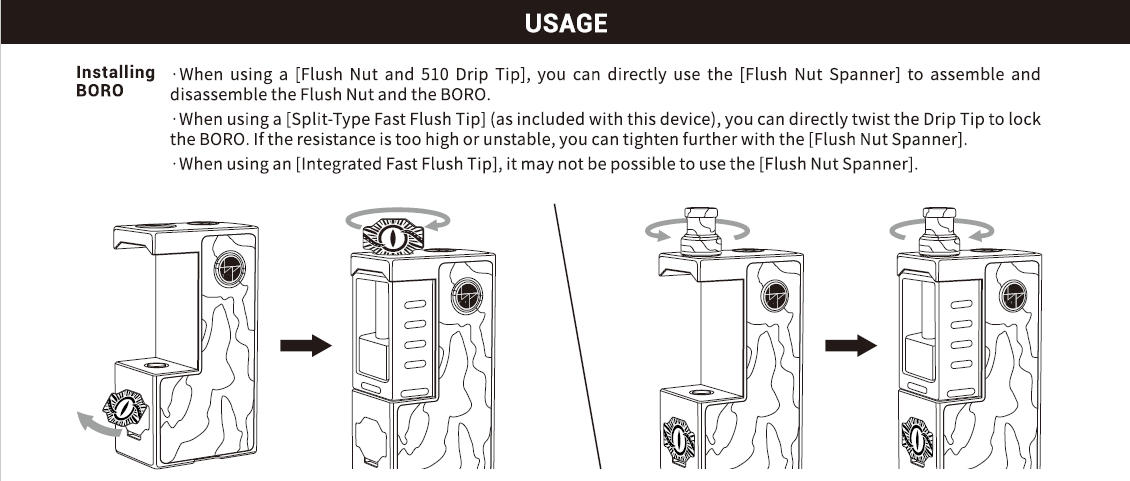 USAGE

Installing BORO

·When using a [Flush Nut and 510 Drip Tip], you can directly use the [Flush Nut Spanner] to assemble and disassemble the Flush Nut and the BORO.

·When using a [Split-Type Fast Flush Tip] (as included with this device), you can directly twist the Drip Tip to lock the BORO. If the resistance is too high or unstable, you can tighten further with the [Flush Nut Spanner].

·When using an [Integrated Fast Flush Tip], it may not be possible to use the [Flush Nut Spanner].